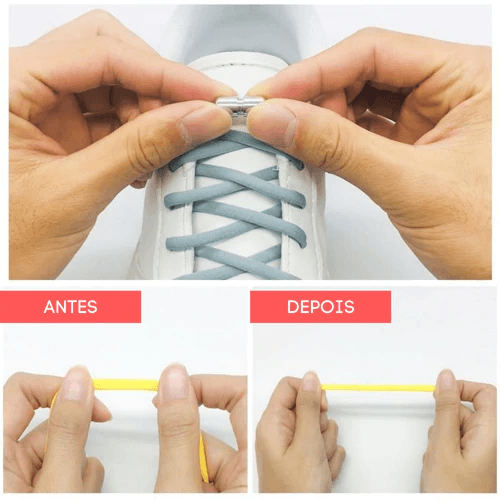 ANTES

DEPOIS